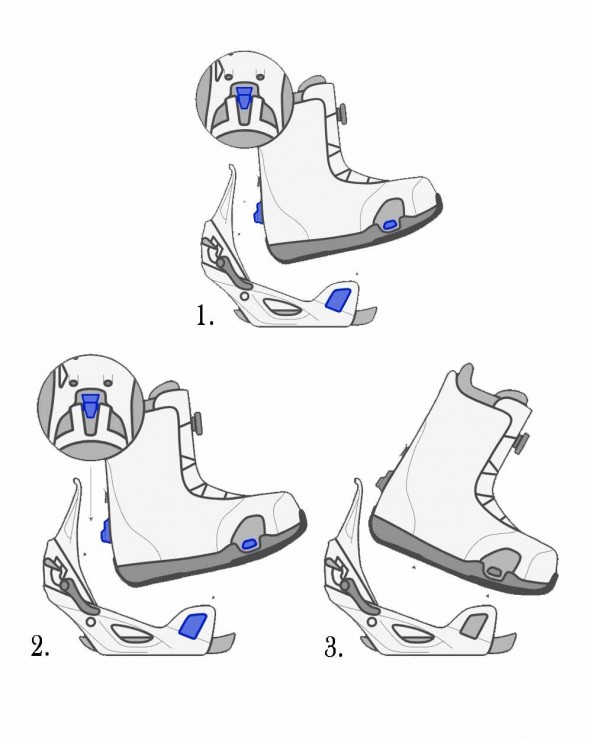 1.

2.

3.